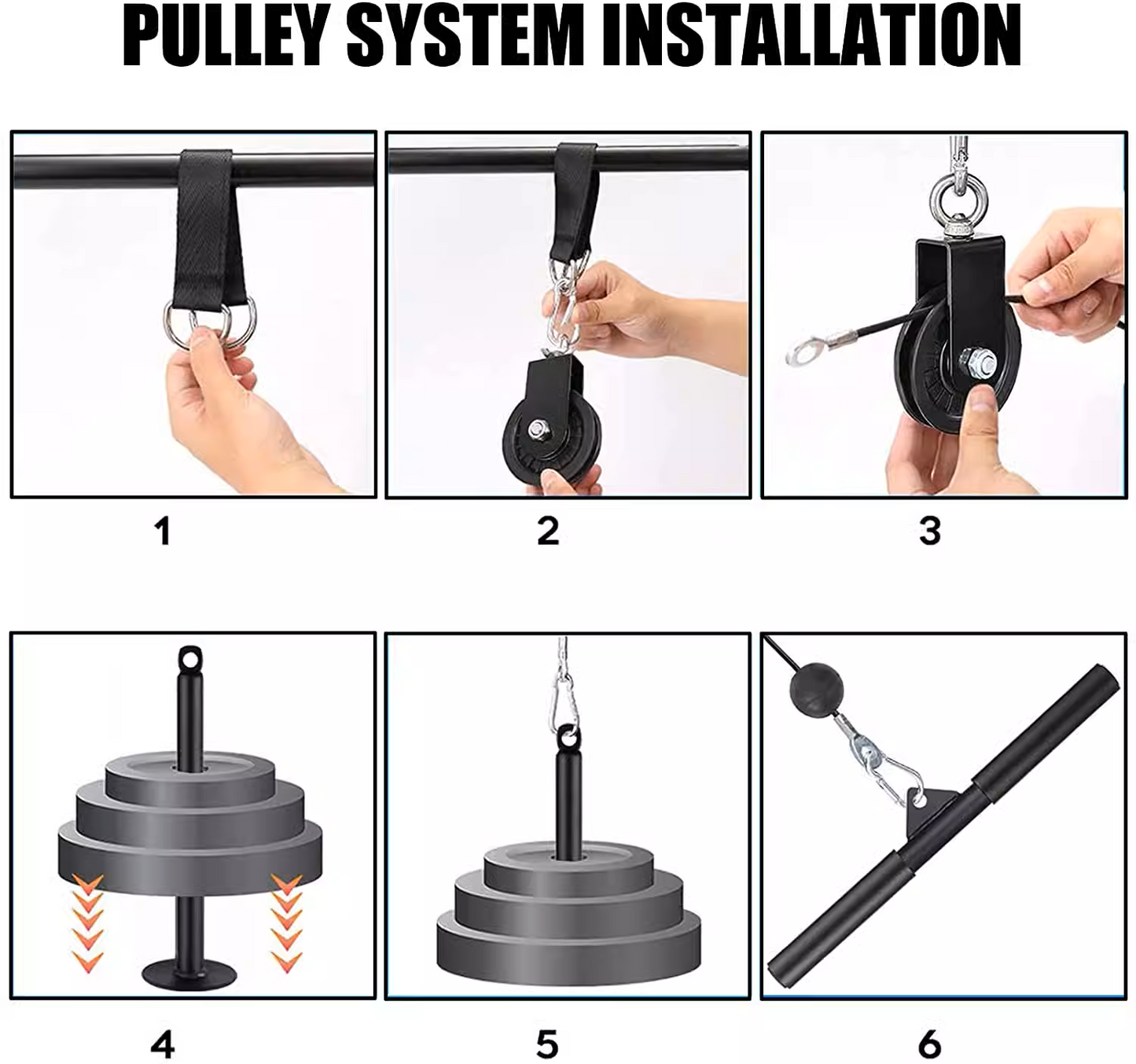 PULLEY SYSTEM INSTALLATION

1

2

3

4

5

6